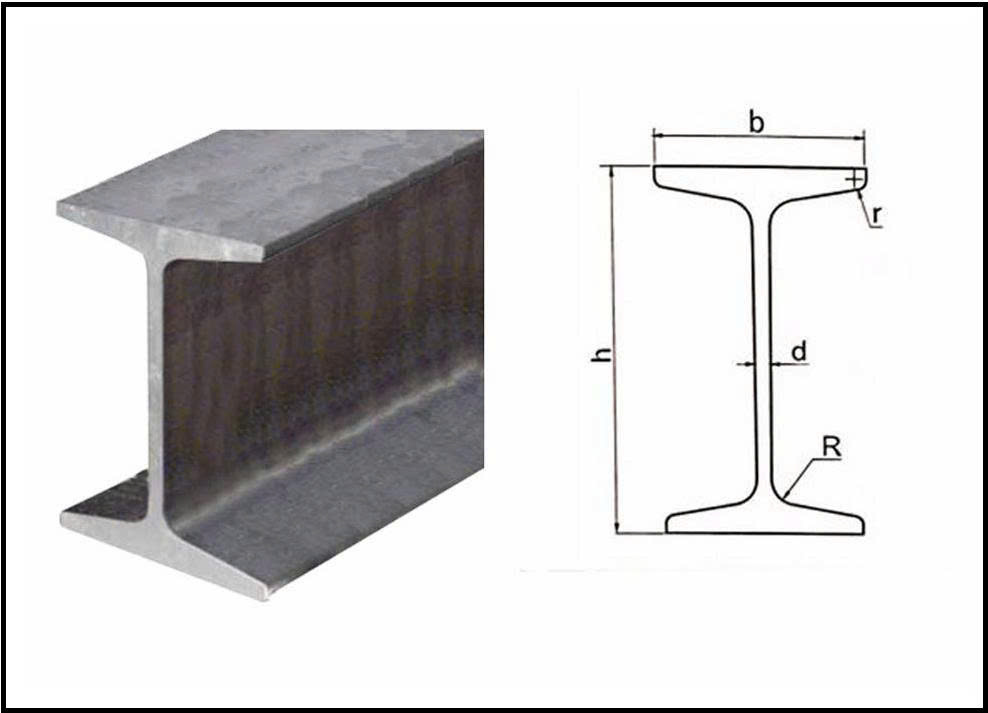 b
r
h
d
R